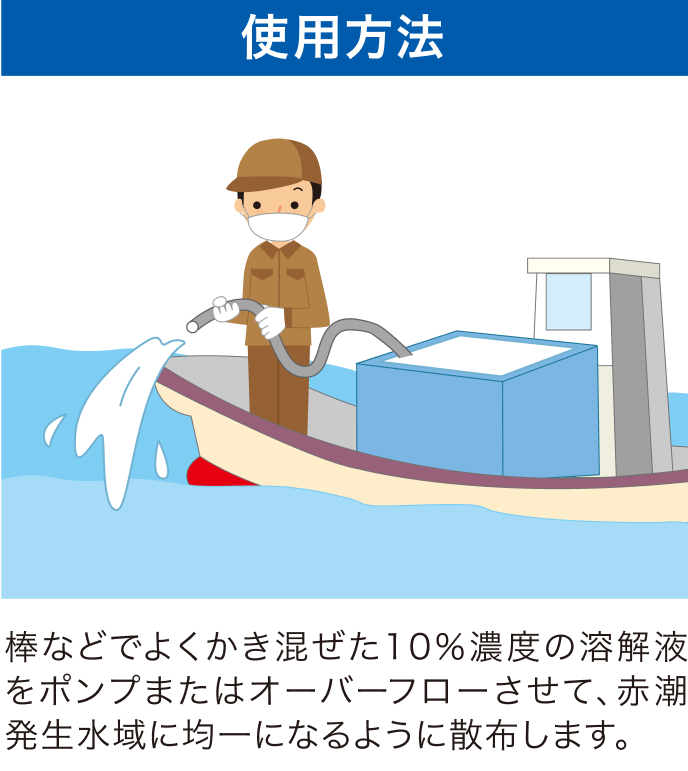 使用方法

棒などでよくかき混ぜた10％濃度の溶解液をポンプまたはオーバーフローさせて、赤潮発生水域に均一になるように散布します。